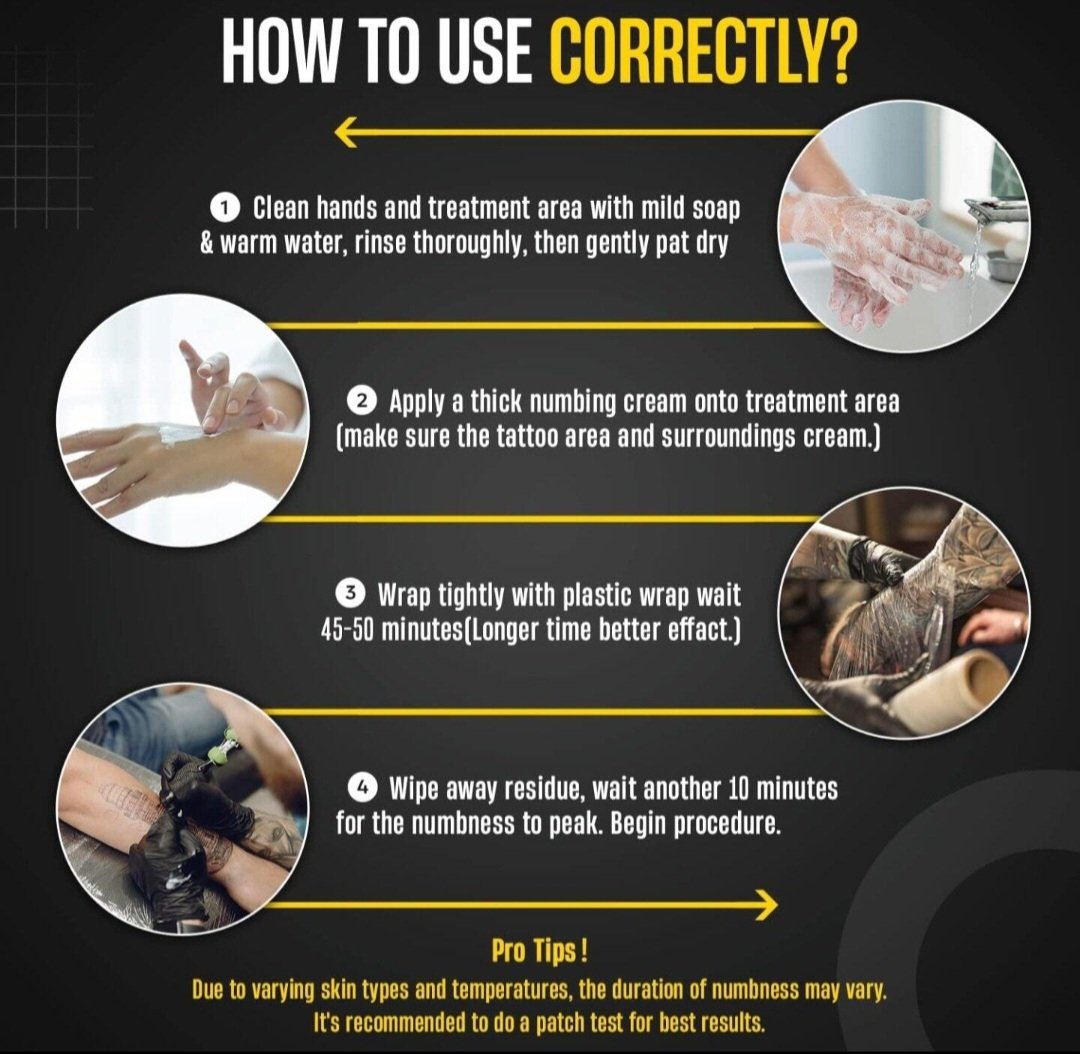 HOW TO USE CORRECTLY?

1 Clean hands and treatment area with mild soap & warm water, rinse thoroughly, then gently pat dry

2 Apply a thick numbing cream onto treatment area (make sure the tattoo area and surroundings cream.)

3 Wrap tightly with plastic wrap wait 45-50 minutes(Longer time better effact.)

4 Wipe away residue, wait another 10 minutes for the numbness to peak. Begin procedure.

Pro Tips !
Due to varying skin types and temperatures, the duration of numbness may vary. It's recommended to do a patch test for best results.